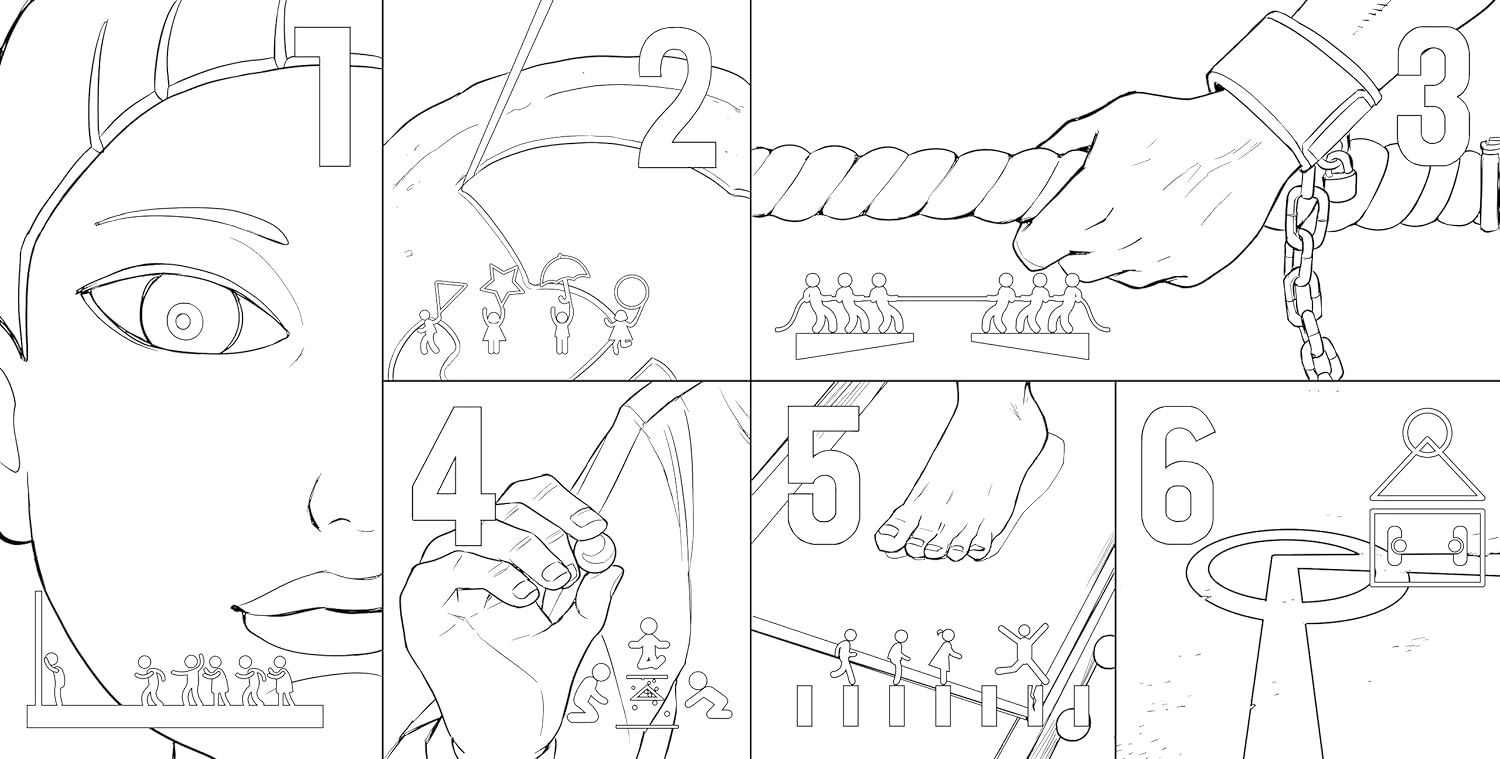 1
2
3
4
5
6